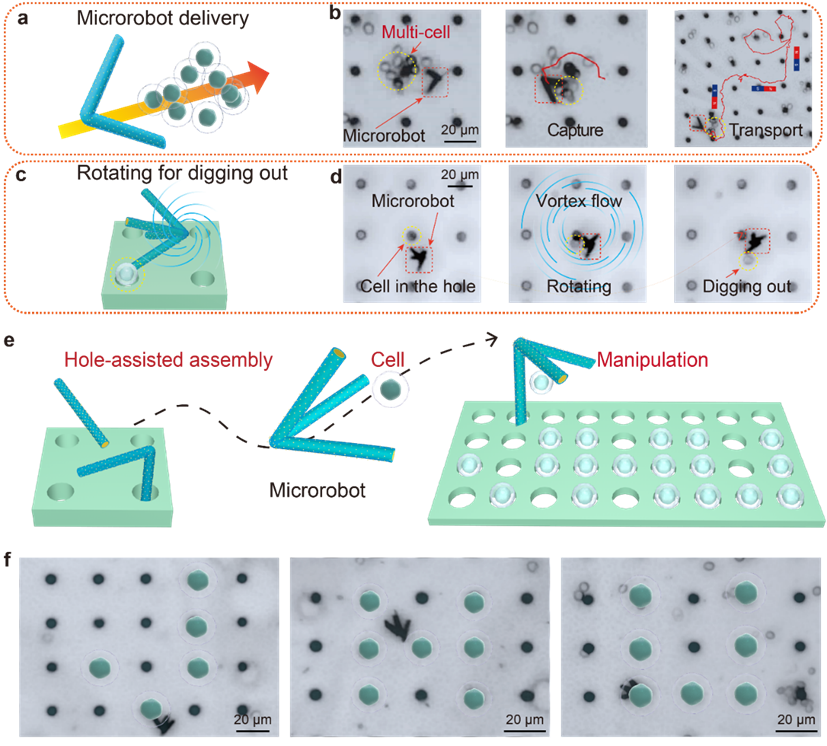 a
Microrobot delivery

b
Multi-cell
Microrobot
20 μm
Capture
Transport

c
Rotating for digging out

d
20 μm
Microrobot
Cell in the hole
Vortex flow
Rotating
Digging out

e
Hole-assisted assembly
Cell
Manipulation
Microrobot

f
20 μm
20 μm
20 μm